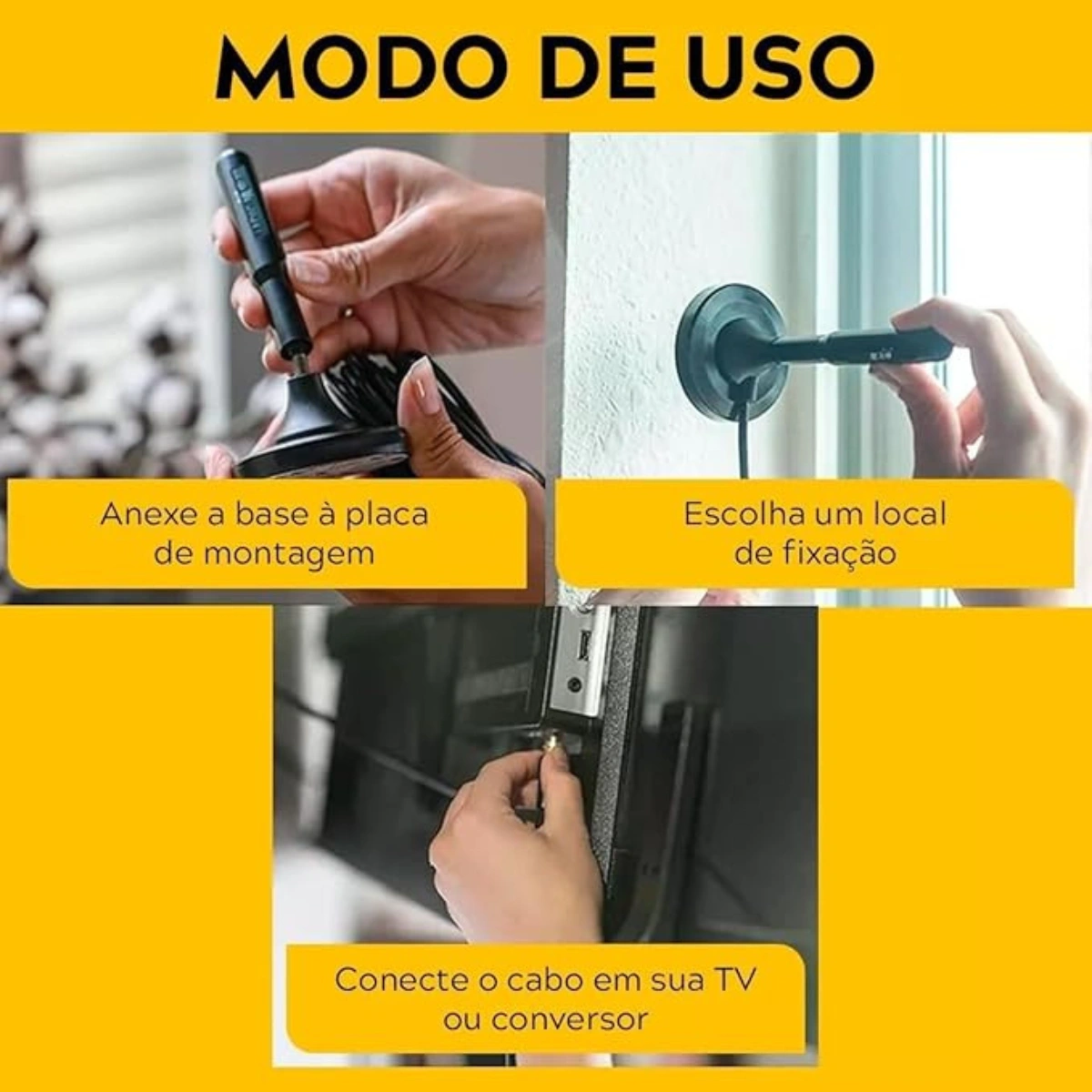 MODO DE USO

Anexe a base à placa de montagem

Escolha um local de fixação

Conecte o cabo em sua TV ou conversor